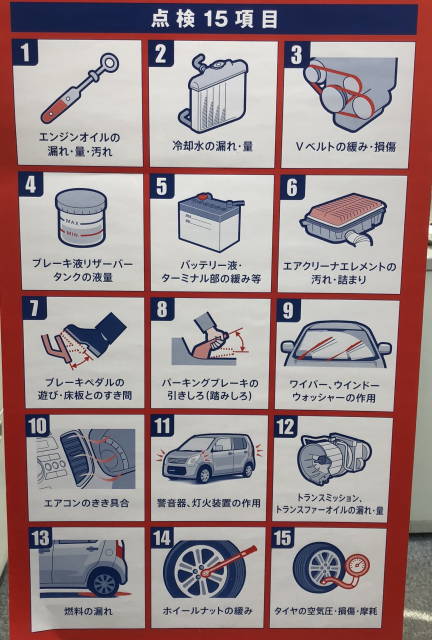 点検15項目

1
エンジンオイルの漏れ・量・汚れ

2
冷却水の漏れ・量

3
Vベルトの緩み・損傷

4
MAX
MIN
ブレーキ液リザーバータンクの液量

5
バッテリー液・ターミナル部の緩み等

6
エアクリーナエレメントの汚れ・詰まり

7
ブレーキペダルの遊び・床板とのすき間

8
パーキングブレーキの引きしろ(踏みしろ)

9
ワイパー、ウインドーウォッシャーの作用

10
エアコンのきき具合

11
警音器、灯火装置の作用

12
トランスミッション、トランスファーオイルの漏れ・量

13
燃料の漏れ

14
ホイールナットの緩み

15
タイヤの空気圧・損傷・摩耗